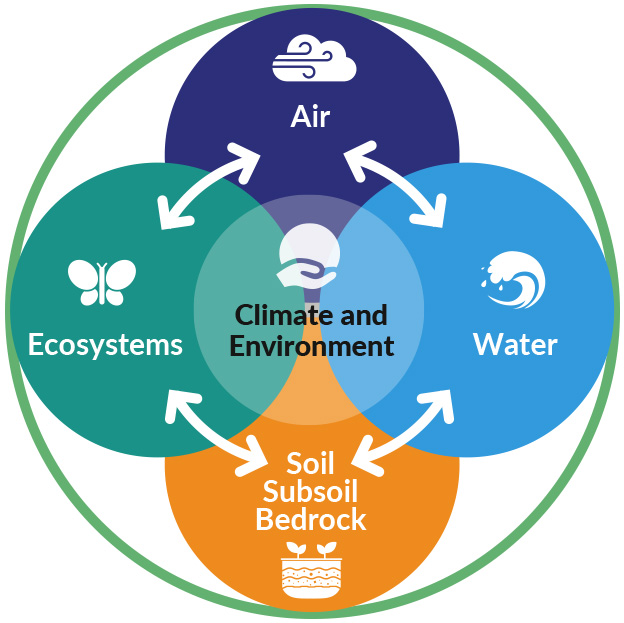 Air

Ecosystems

Climate and Environment

Water

Soil
Subsoil
Bedrock